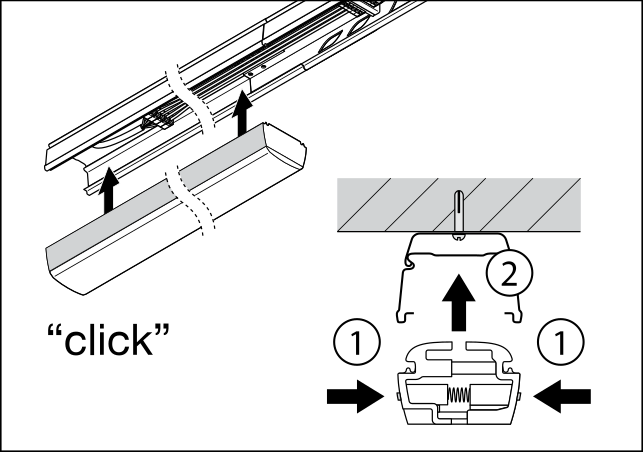 “click”

2

1

1