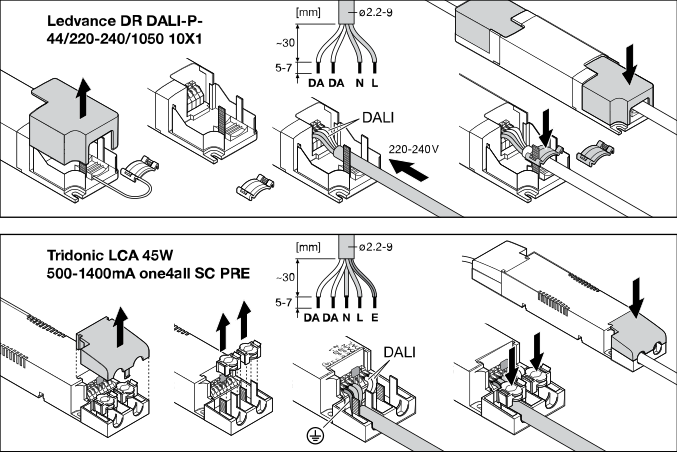 Ledvance DR DALI-P-44/220-240/1050 10X1

[mm]
ø2.2-9
~30
5-7
DA DA N L

DALI
220-240V

Tridonic LCA 45W 500-1400mA one4all SC PRE

[mm]
ø2.2-9
~30
5-7
DA DA N L E

DALI