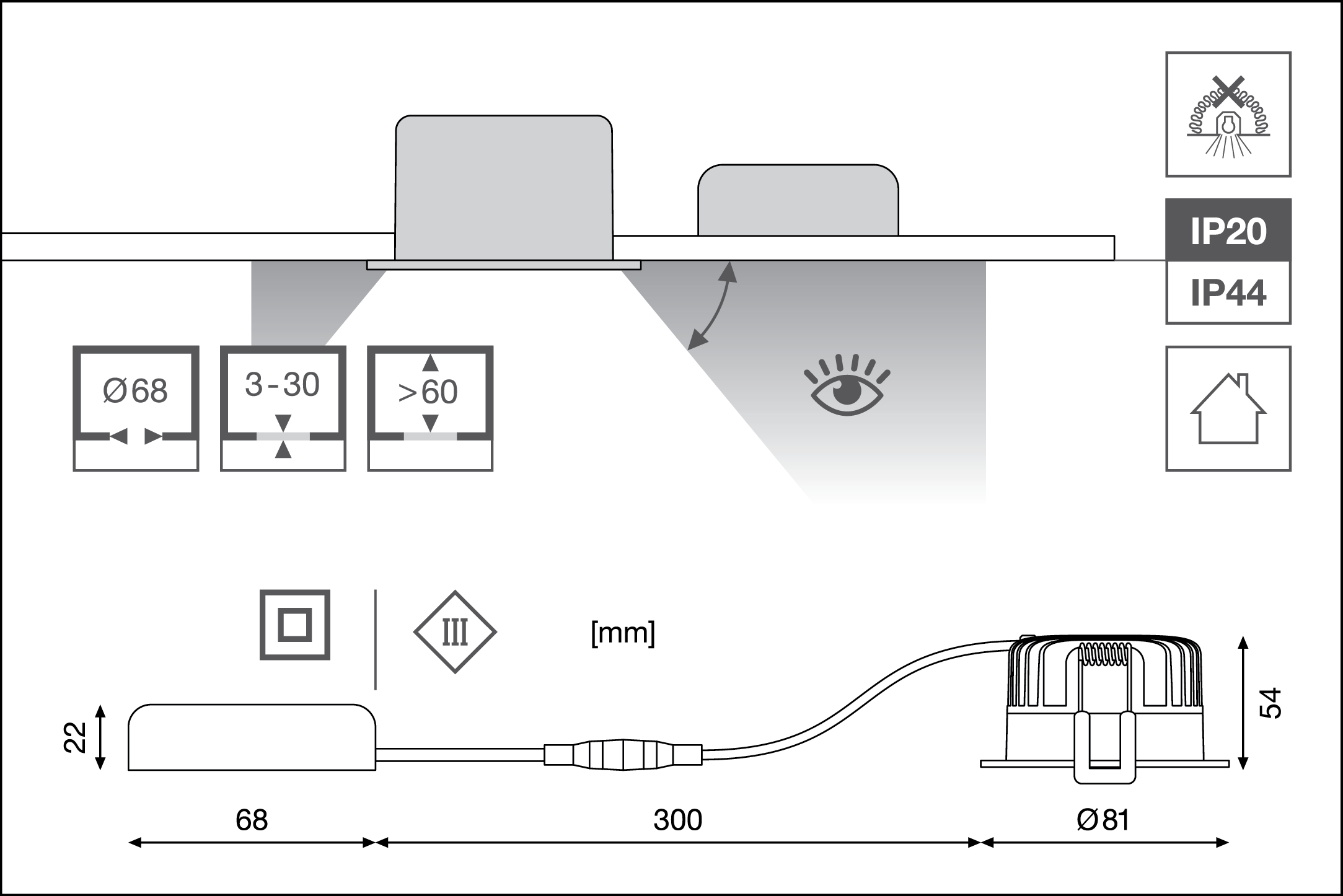 IP20
IP44

Ø68

3-30

>60

III

[mm]

22

54

68

300

Ø81