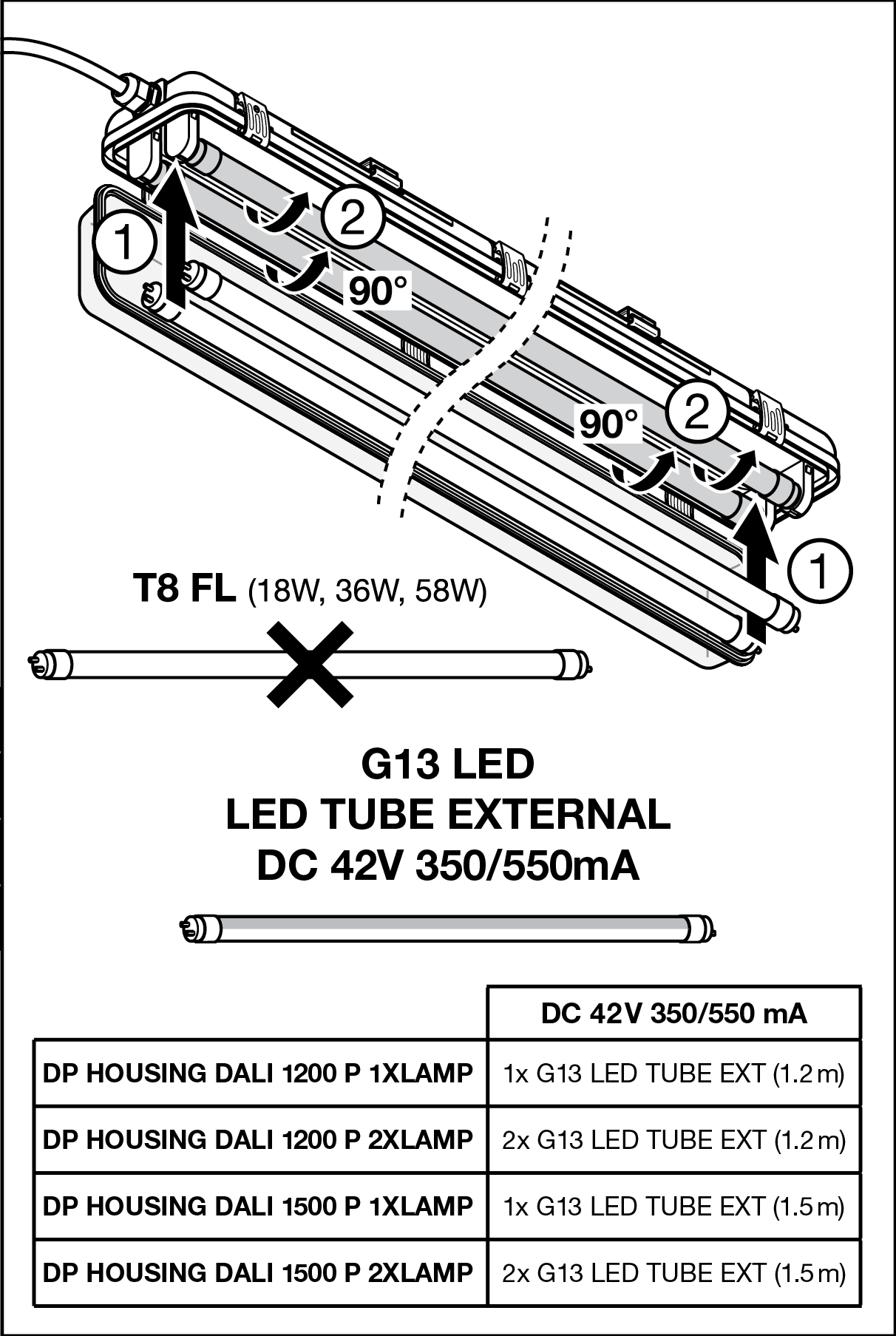 1

2

90°

90°

2

1

T8 FL (18W, 36W, 58W)

G13 LED
LED TUBE EXTERNAL
DC 42V 350/550mA

| | DC 42V 350/550 mA |
|---|---|
| DP HOUSING DALI 1200 P 1XLAMP | 1x G13 LED TUBE EXT (1.2 m) |
| DP HOUSING DALI 1200 P 2XLAMP | 2x G13 LED TUBE EXT (1.2 m) |
| DP HOUSING DALI 1500 P 1XLAMP | 1x G13 LED TUBE EXT (1.5 m) |
| DP HOUSING DALI 1500 P 2XLAMP | 2x G13 LED TUBE EXT (1.5 m) |