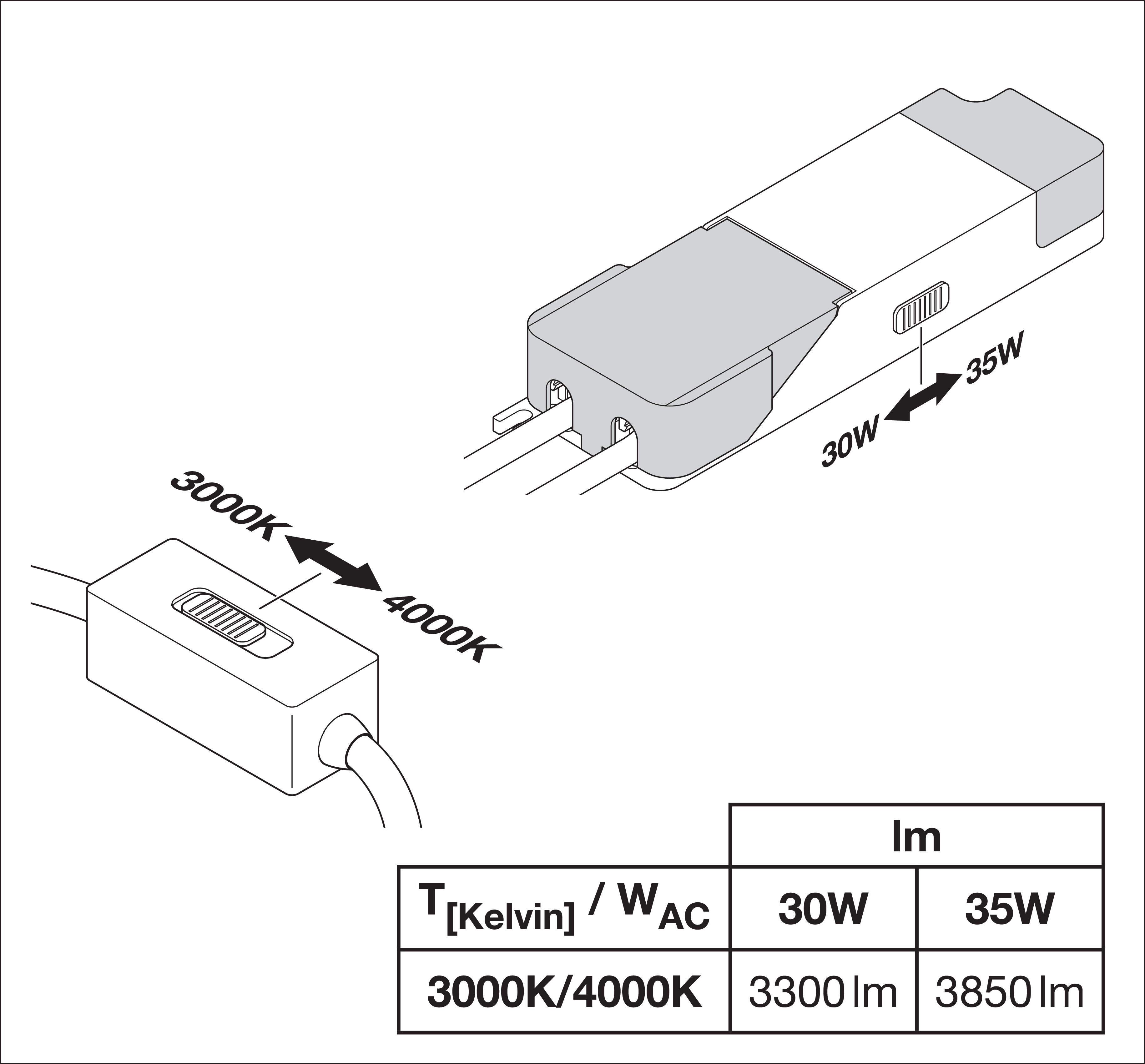 35W
30W
3000K
4000K

| | lm | |
|---|---|---|
| $T_{[Kelvin]}$ / $W_{AC}$ | 30W | 35W |
| 3000K/4000K | 3300 lm | 3850 lm |